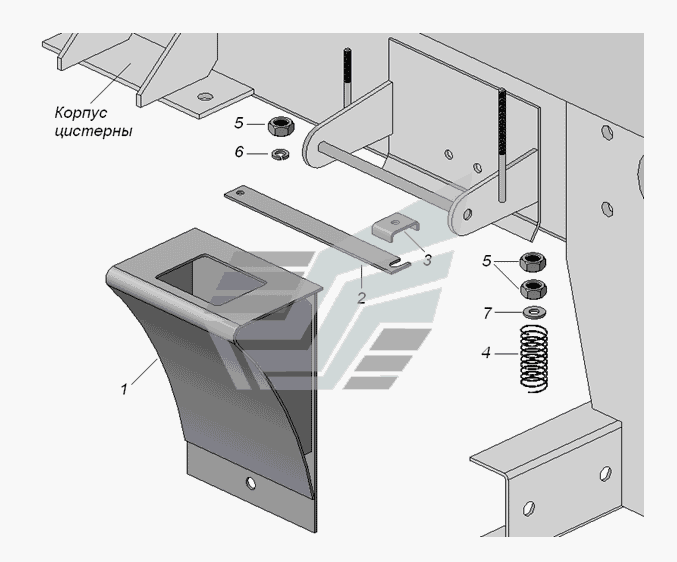 Корпус цистерны
5
6
3
2
5
7
4
1